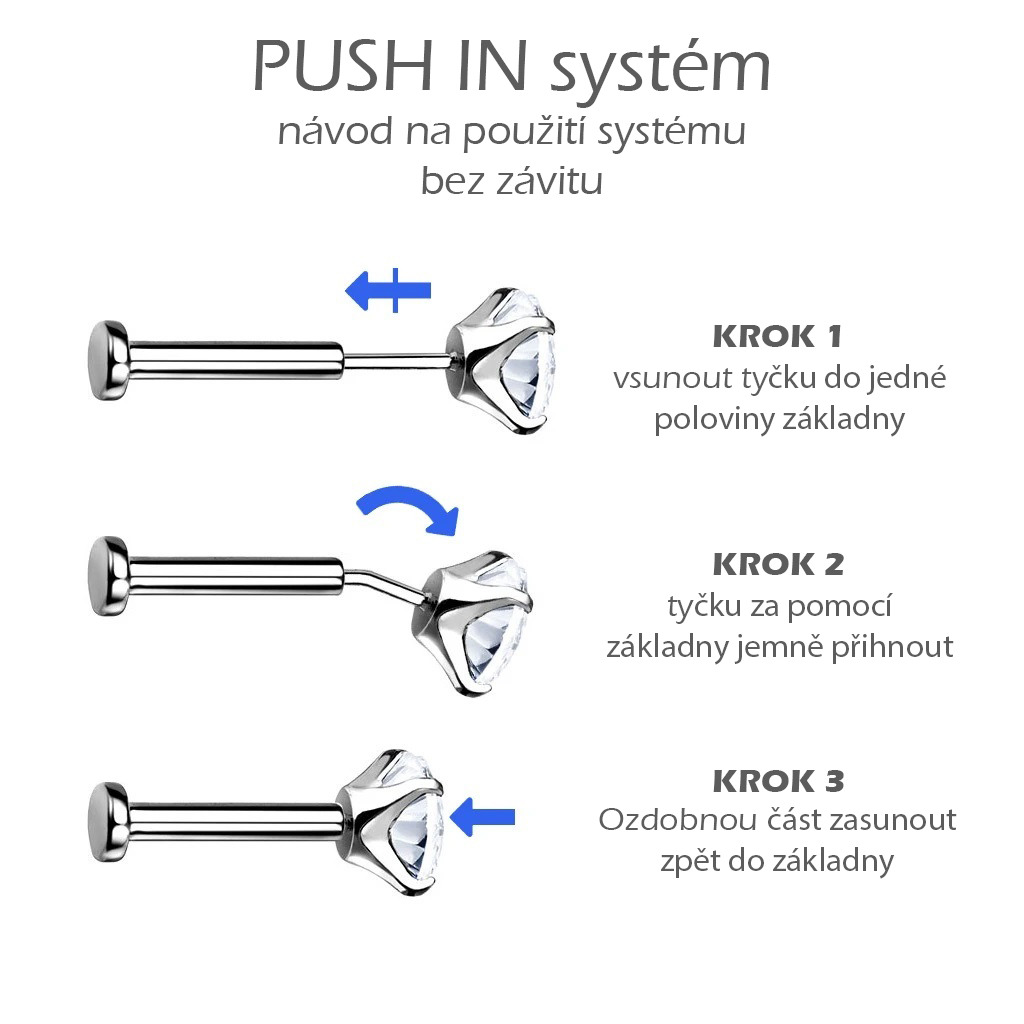 PUSH IN systém
návod na použití systému bez závitu

KROK 1
vsunout tyčku do jedné poloviny základny

KROK 2
tyčku za pomocí základny jemně přihnout

KROK 3
Ozdobnou část zasunout zpět do základny